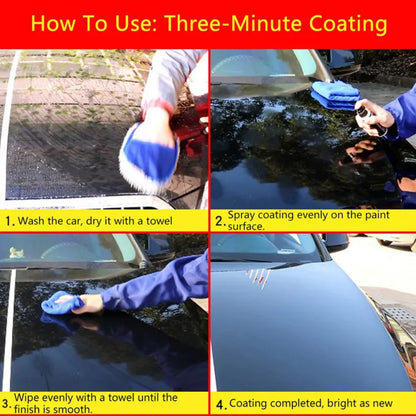 How To Use: Three-Minute Coating

1. Wash the car, dry it with a towel

2. Spray coating evenly on the paint surface.

3. Wipe evenly with a towel until the finish is smooth.

4. Coating completed, bright as new