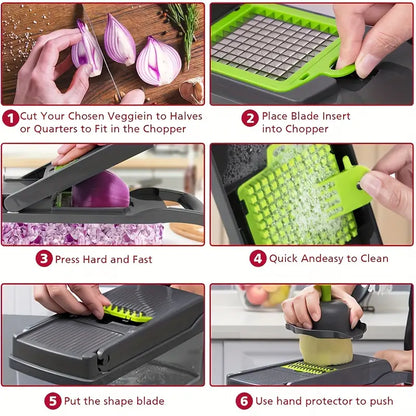 1 Cut Your Chosen Veggiein to Halves or Quarters to Fit in the Chopper

2 Place Blade Insert into Chopper

3 Press Hard and Fast

4 Quick Andeasy to Clean

5 Put the shape blade

6 Use hand protector to push