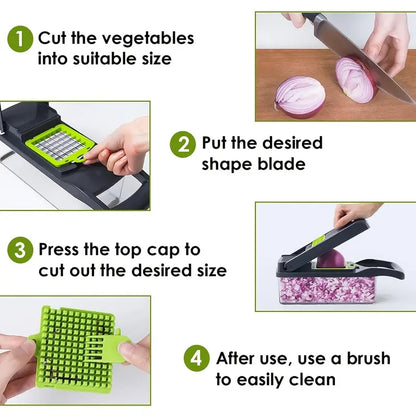 1 Cut the vegetables into suitable size

2 Put the desired shape blade

3 Press the top cap to cut out the desired size

4 After use, use a brush to easily clean